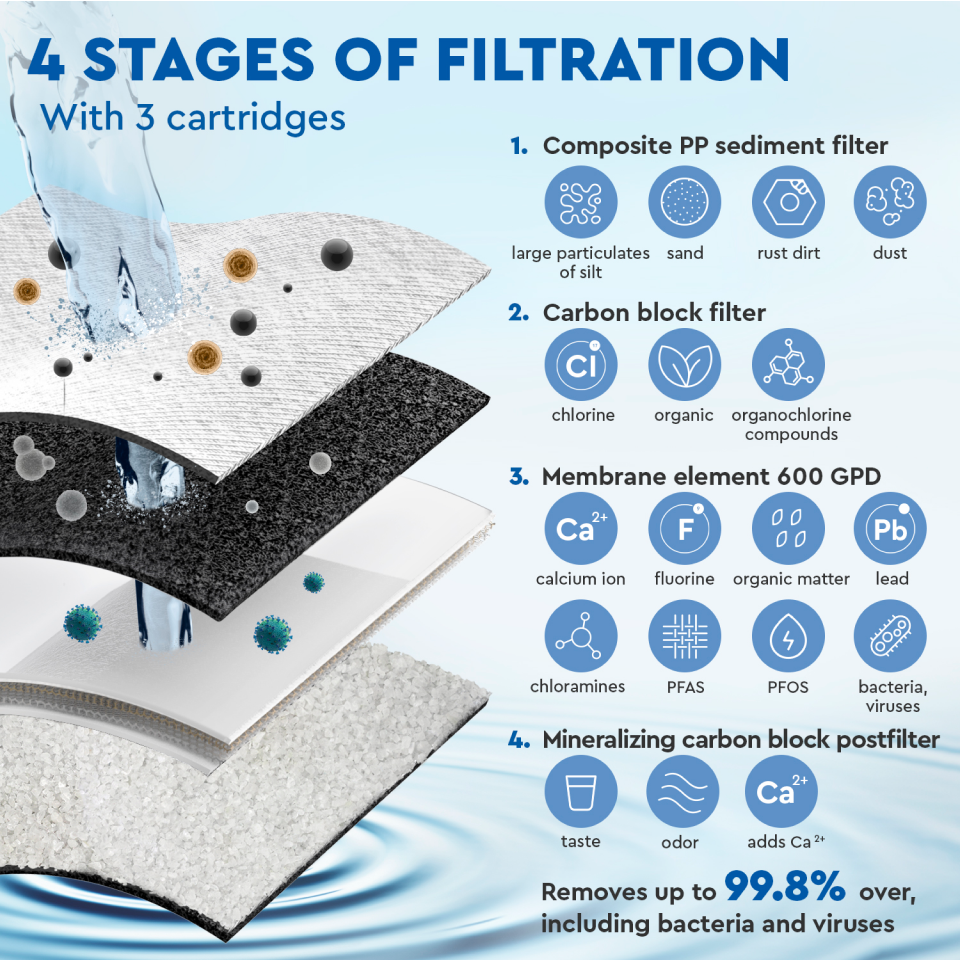 4 STAGES OF FILTRATION
With 3 cartridges

1. Composite PP sediment filter
large particulates of silt
sand
rust dirt
dust

2. Carbon block filter
Cl
chlorine
organic
organochlorine compounds

3. Membrane element 600 GPD
$Ca^{2+}$
calcium ion
F
fluorine
organic matter
Pb
lead
chloramines
PFAS
PFOS
bacteria, viruses

4. Mineralizing carbon block postfilter
taste
odor
$Ca^{2+}$
adds $Ca^{2+}$

Removes up to 99.8% over, including bacteria and viruses